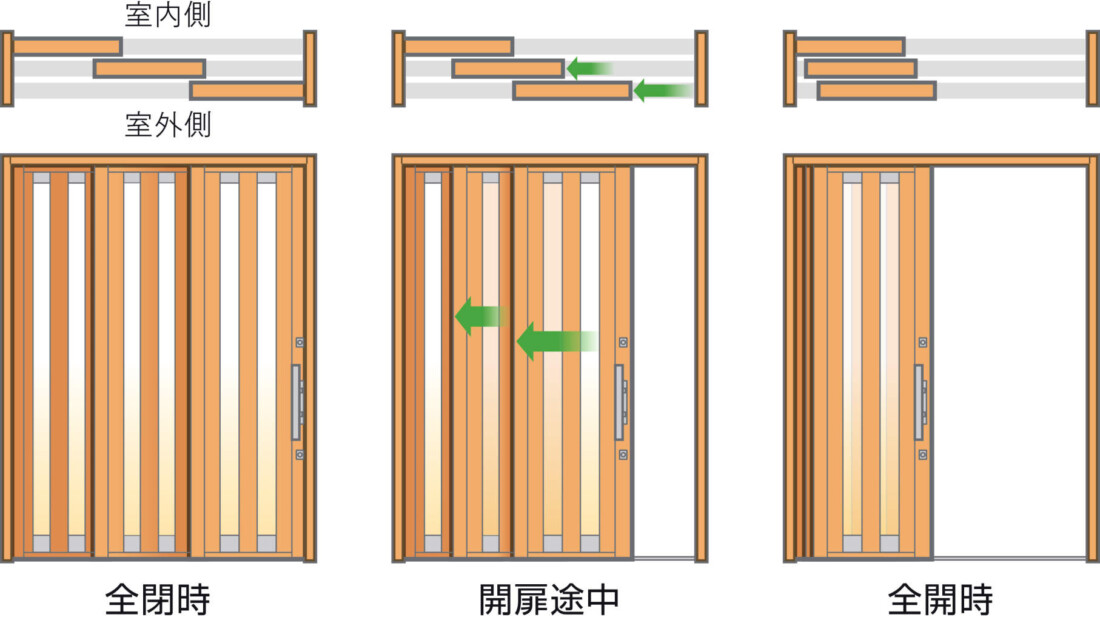 室内側

室外側

全閉時

開扉途中

全開時